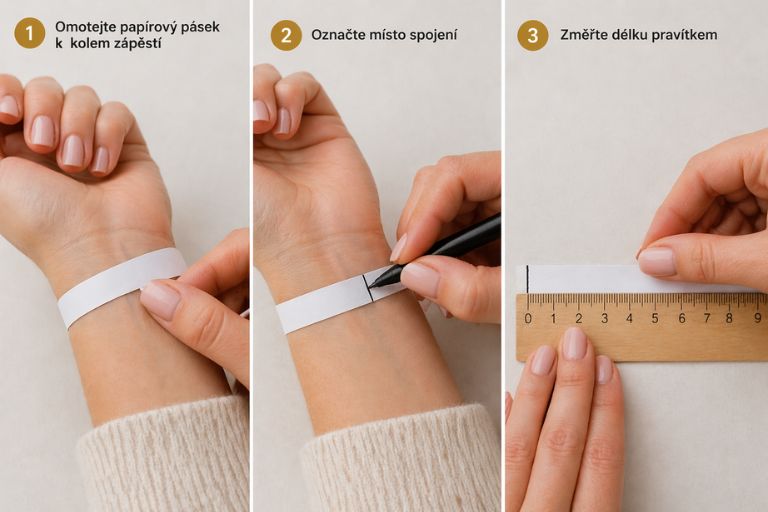 1 Omotejte papírový pásek k kolem zápěstí

2 Označte místo spojení

3 Změřte délku pravítkem

0 1 2 3 4 5 6 7 8 9